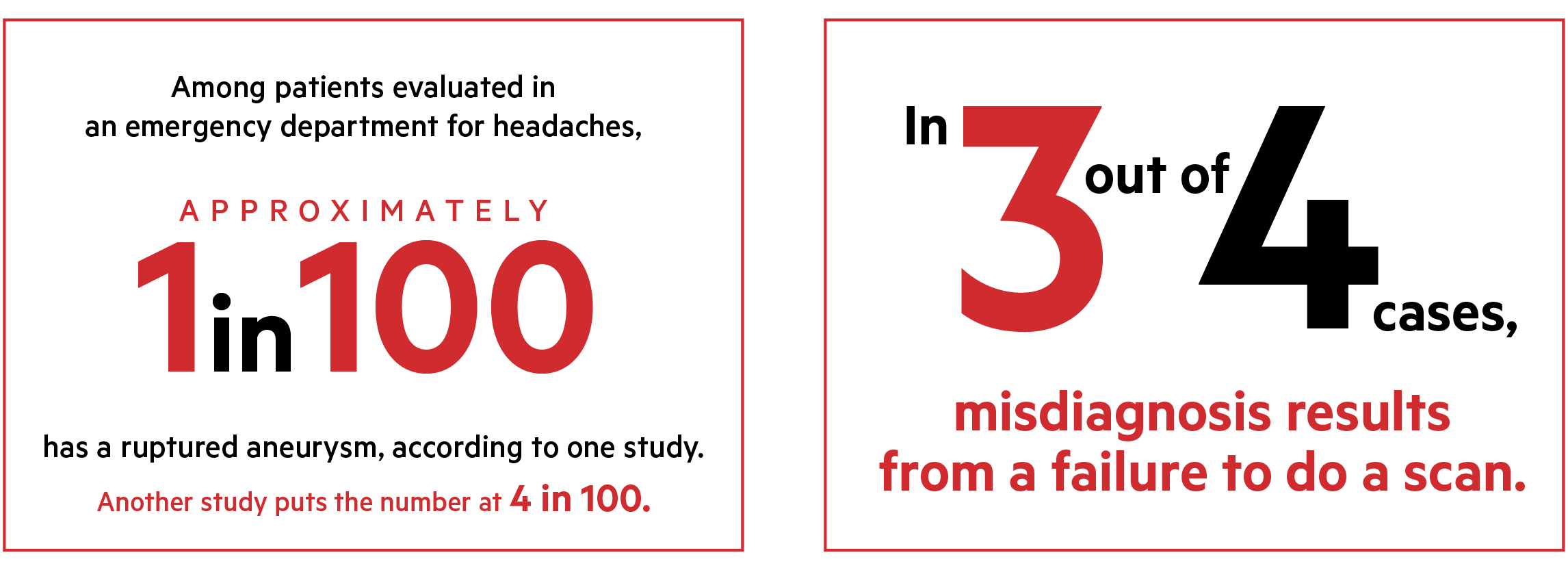 Among patients evaluated in an emergency department for headaches,

APPROXIMATELY
1 in 100

has a ruptured aneurysm, according to one study.

Another study puts the number at 4 in 100.

In 3 out of 4 cases,

misdiagnosis results from a failure to do a scan.